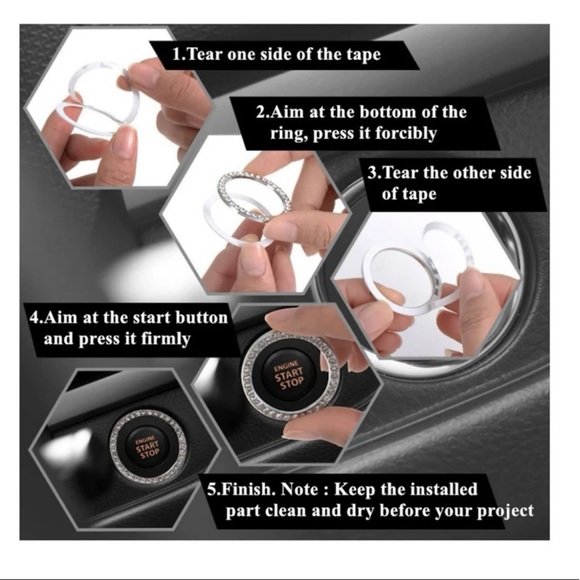 1.Tear one side of the tape

2.Aim at the bottom of the ring, press it forcibly

3.Tear the other side of tape

4.Aim at the start button and press it firmly

ENGINE
START
STOP

ENGINE
START
STOP

5.Finish. Note : Keep the installed part clean and dry before your project